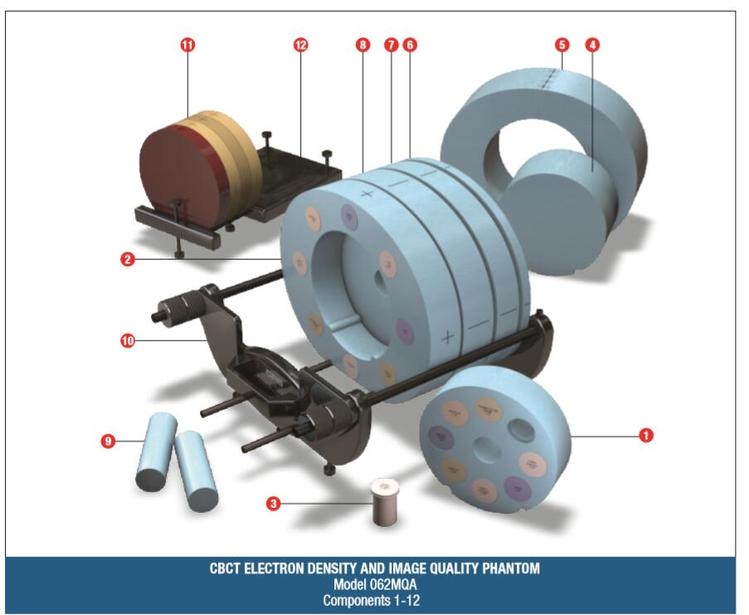 11
12
8
7
6
5
4
2
10
9
3
1

CBCT ELECTRON DENSITY AND IMAGE QUALITY PHANTOM
Model 062MQA
Components 1-12