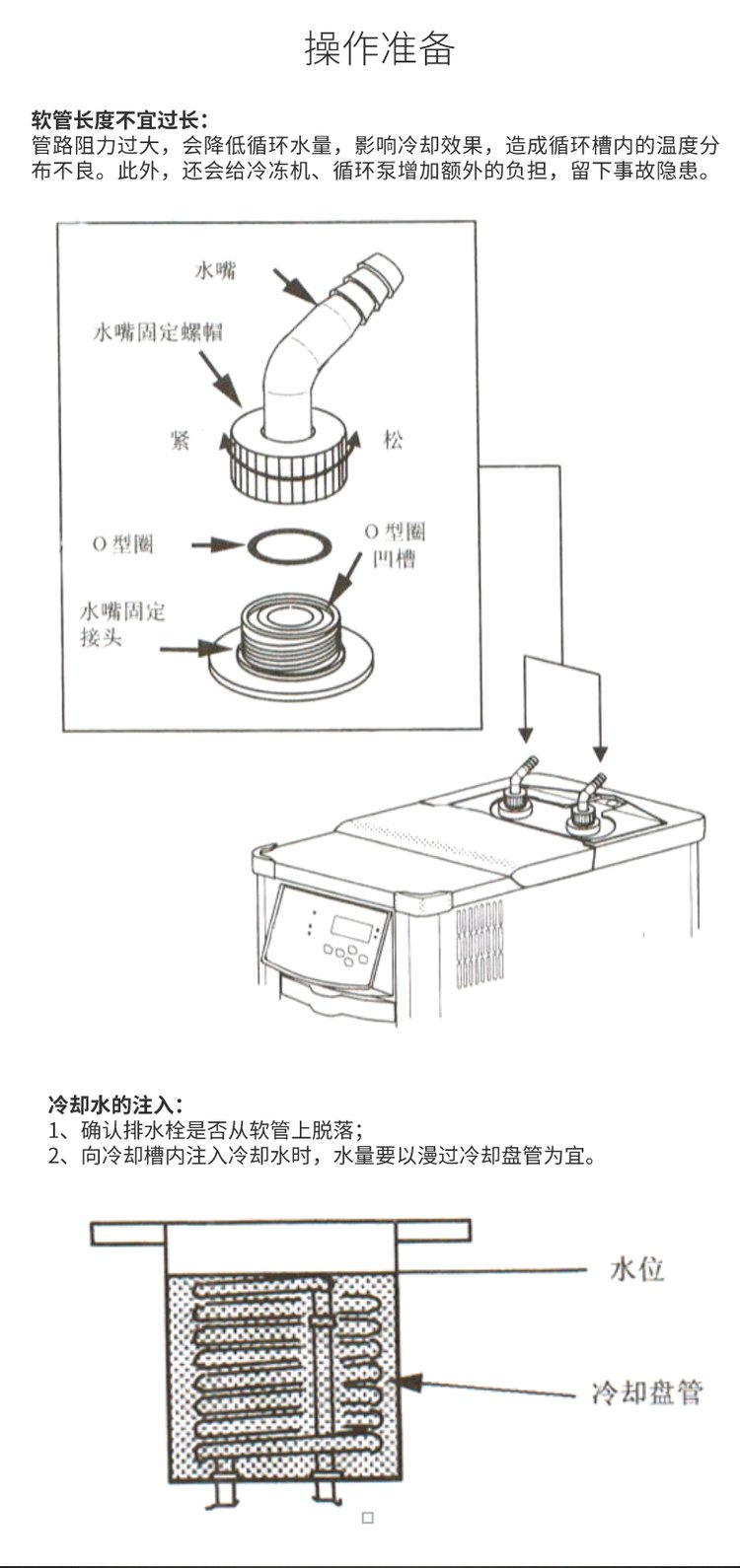 操作准备

软管长度不宜过长：
管路阻力过大，会降低循环水量，影响冷却效果，造成循环槽内的温度分布不良。此外，还会给冷冻机、循环泵增加额外的负担，留下事故隐患。

水嘴

水嘴固定螺帽

紧

松

O 型圈

O 型圈凹槽

水嘴固定接头

冷却水的注入：
1、确认排水栓是否从软管上脱落；
2、向冷却槽内注入冷却水时，水量要以漫过冷却盘管为宜。

水位

冷却盘管