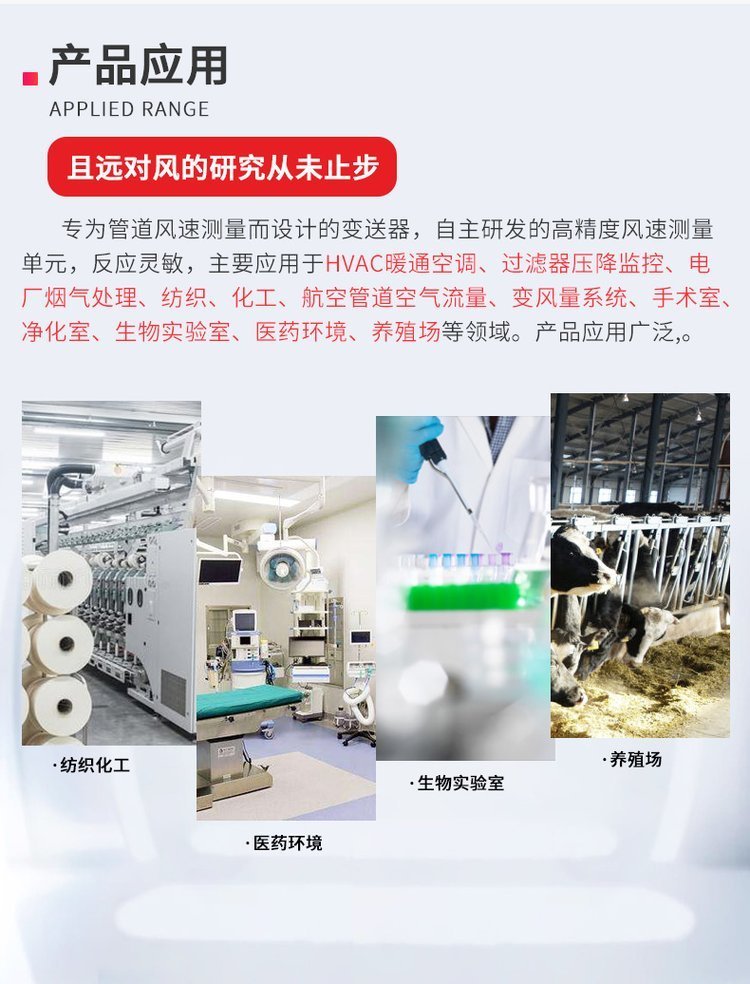 产品应用

APPLIED RANGE

且远对风的研究从未止步

专为管道风速测量而设计的变送器，自主研发的高精度风速测量单元，反应灵敏，主要应用于HVAC暖通空调、过滤器压降监控、电厂烟气处理、纺织、化工、航空管道空气流量、变风量系统、手术室、净化室、生物实验室、医药环境、养殖场等领域。产品应用广泛,。

·纺织化工

·医药环境

·生物实验室

·养殖场