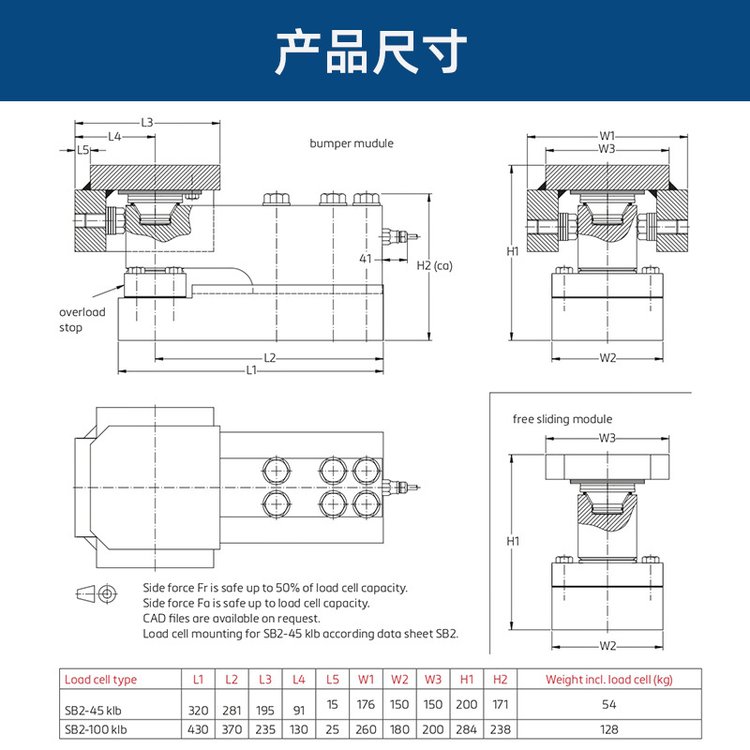 产品尺寸

L3
L4
L5
bumper mudule
41
H2 (ca)
overload stop
L2
L1

W1
W3
H1
W2

free sliding module
W3
H1
W2

Side force Fr is safe up to 50% of load cell capacity.
Side force Fa is safe up to load cell capacity.
CAD files are available on request.
Load cell mounting for SB2-45 klb according data sheet SB2.

| Load cell type | L1 | L2 | L3 | L4 | L5 | W1 | W2 | W3 | H1 | H2 | Weight incl. load cell (kg) |
|---|---|---|---|---|---|---|---|---|---|---|---|
| SB2-45 klb | 320 | 281 | 195 | 91 | 15 | 176 | 150 | 150 | 200 | 171 | 54 |
| SB2-100 klb | 430 | 370 | 235 | 130 | 25 | 260 | 180 | 200 | 284 | 238 | 128 |