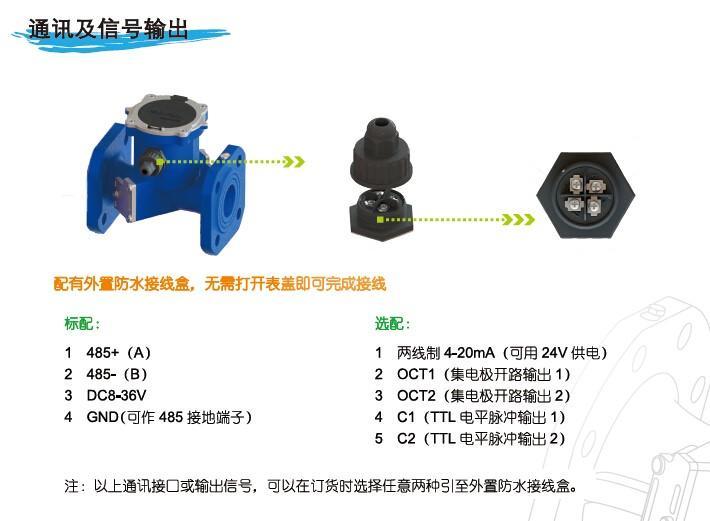 通讯及信号输出

配有外置防水接线盒，无需打开表盖即可完成接线

标配：

1 485+（A）
2 485-（B）
3 DC8-36V
4 GND（可作 485 接地端子）

选配：

1 两线制 4-20mA（可用 24V 供电）
2 OCT1（集电极开路输出 1）
3 OCT2（集电极开路输出 2）
4 C1（TTL 电平脉冲输出 1）
5 C2（TTL 电平脉冲输出 2）

注：以上通讯接口或输出信号，可以在订货时选择任意两种引至外置防水接线盒。